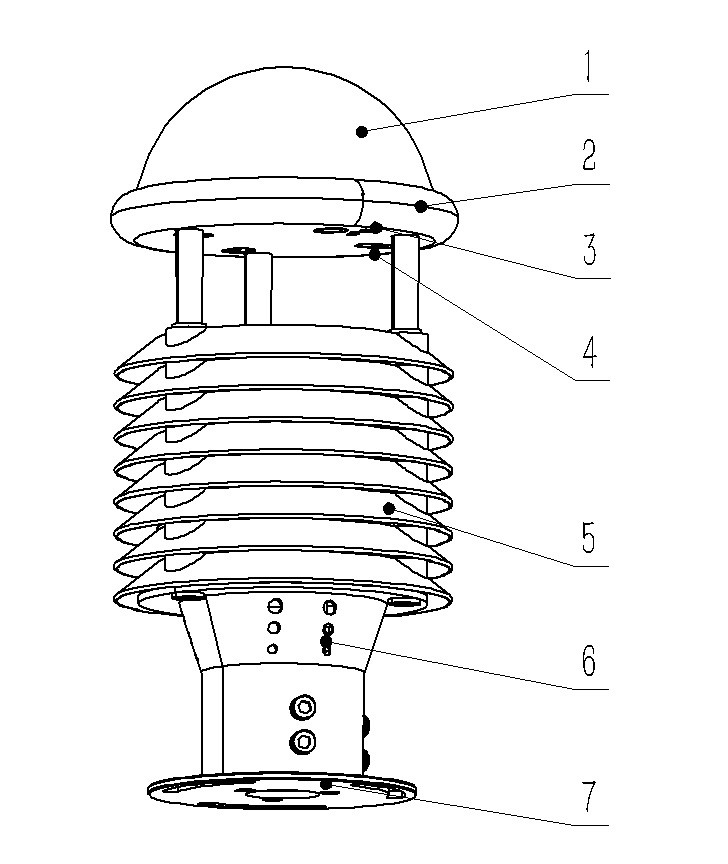 1
2
3
4
5
6
7